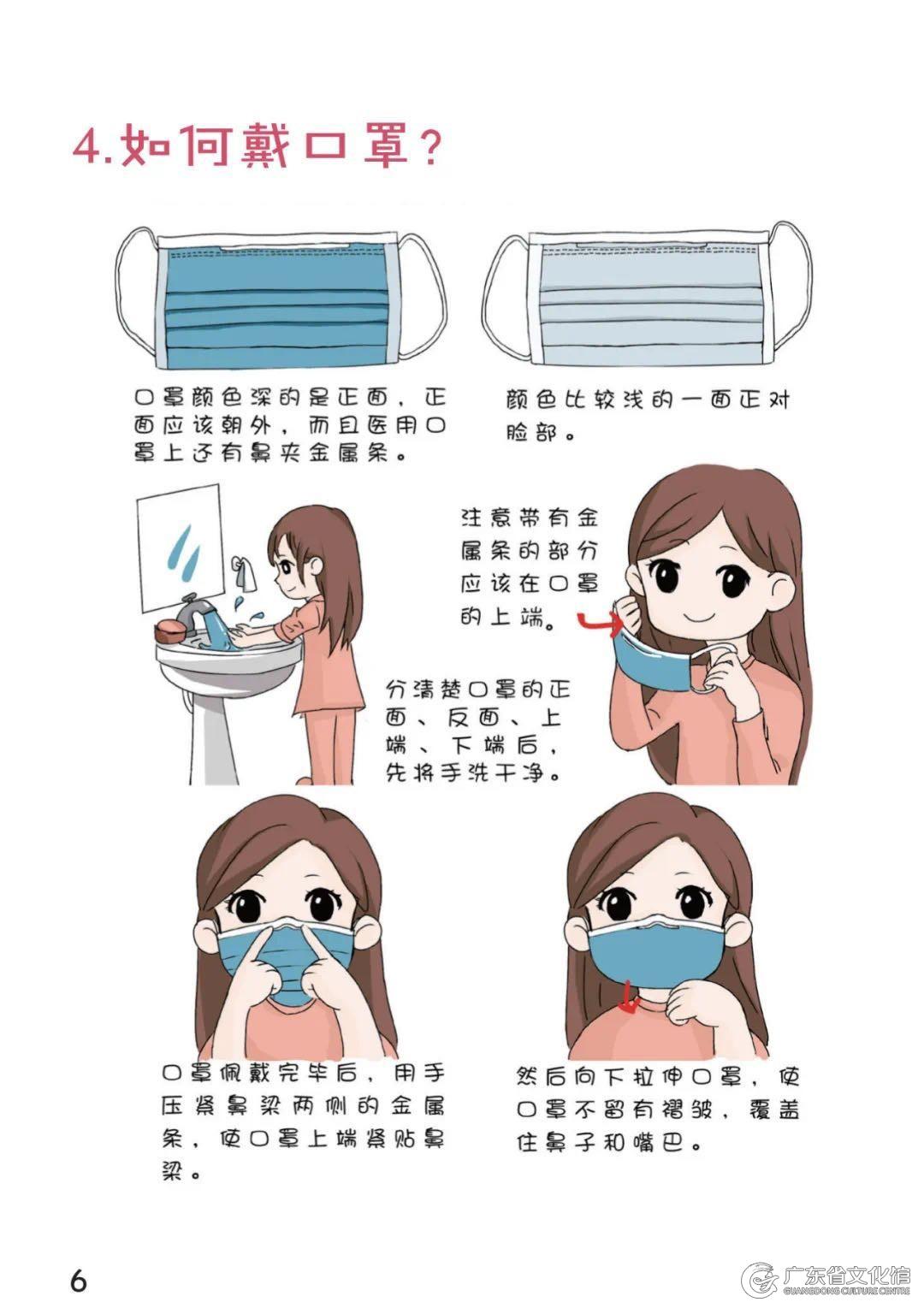 4.如何戴口罩？

口罩颜色深的是正面，正面应该朝外，而且医用口罩上还有鼻夹金属条。

颜色比较浅的一面正对脸部。

注意带有金属条的部分应该在口罩的上端。

分清楚口罩的正面、反面、上端、下端后，先将手洗干净。

口罩佩戴完毕后，用手压紧鼻梁两侧的金属条，使口罩上端紧贴鼻梁。

然后向下拉伸口罩，使口罩不留有褶皱，覆盖住鼻子和嘴巴。

6

广东省文化馆 GUANGDONG CULTURE CENTRE